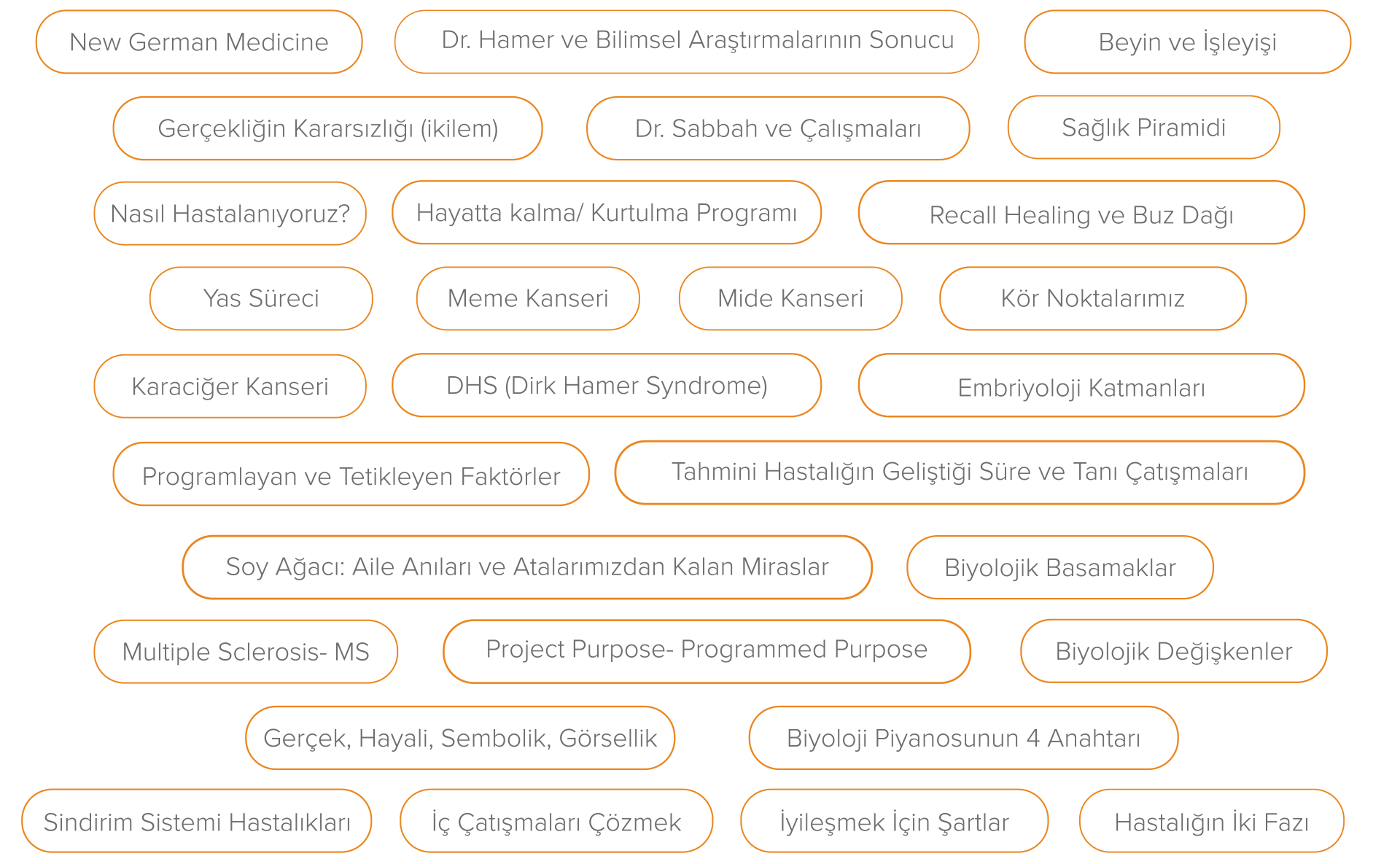 New German Medicine

Dr. Hamer ve Bilimsel Araştırmalarının Sonucu

Beyin ve İşleyişi

Gerçekliğin Kararsızlığı (ikilem)

Dr. Sabbah ve Çalışmaları

Sağlık Piramidi

Nasıl Hastalanıyoruz?

Hayatta kalma/ Kurtulma Programı

Recall Healing ve Buz Dağı

Yas Süreci

Meme Kanseri

Mide Kanseri

Kör Noktalarımız

Karaciğer Kanseri

DHS (Dirk Hamer Syndrome)

Embriyoloji Katmanları

Programlayan ve Tetikleyen Faktörler

Tahmini Hastalığın Geliştiği Süre ve Tanı Çatışmaları

Soy Ağacı: Aile Anıları ve Atalarımızdan Kalan Miraslar

Biyolojik Basamaklar

Multiple Sclerosis- MS

Project Purpose- Programmed Purpose

Biyolojik Değişkenler

Gerçek, Hayali, Sembolik, Görsellik

Biyoloji Piyanosunun 4 Anahtarı

Sindirim Sistemi Hastalıkları

İç Çatışmaları Çözmek

İyileşmek İçin Şartlar

Hastalığın İki Fazı